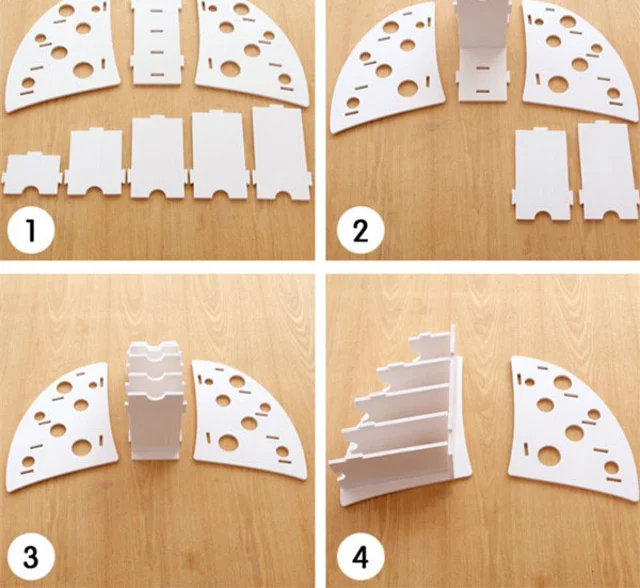 1

2

3

4